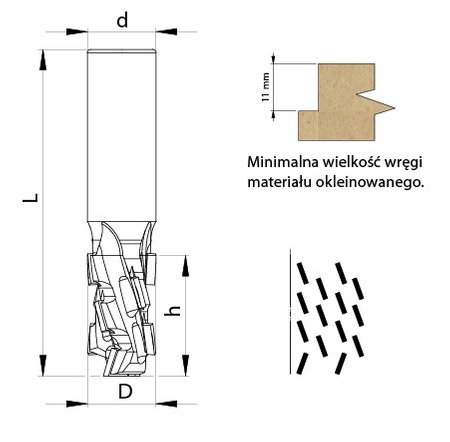 d

L

h

D

11 mm

Minimalna wielkość wręgi materiału okleinowanego.