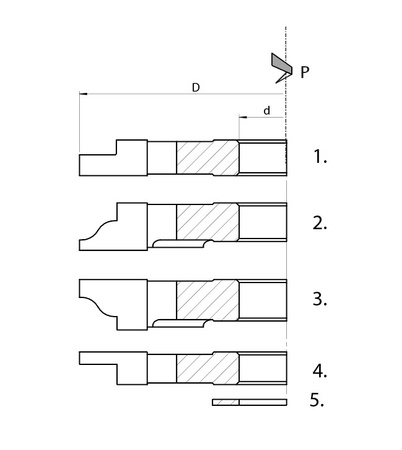 P

D

d

1.

2.

3.

4.

5.